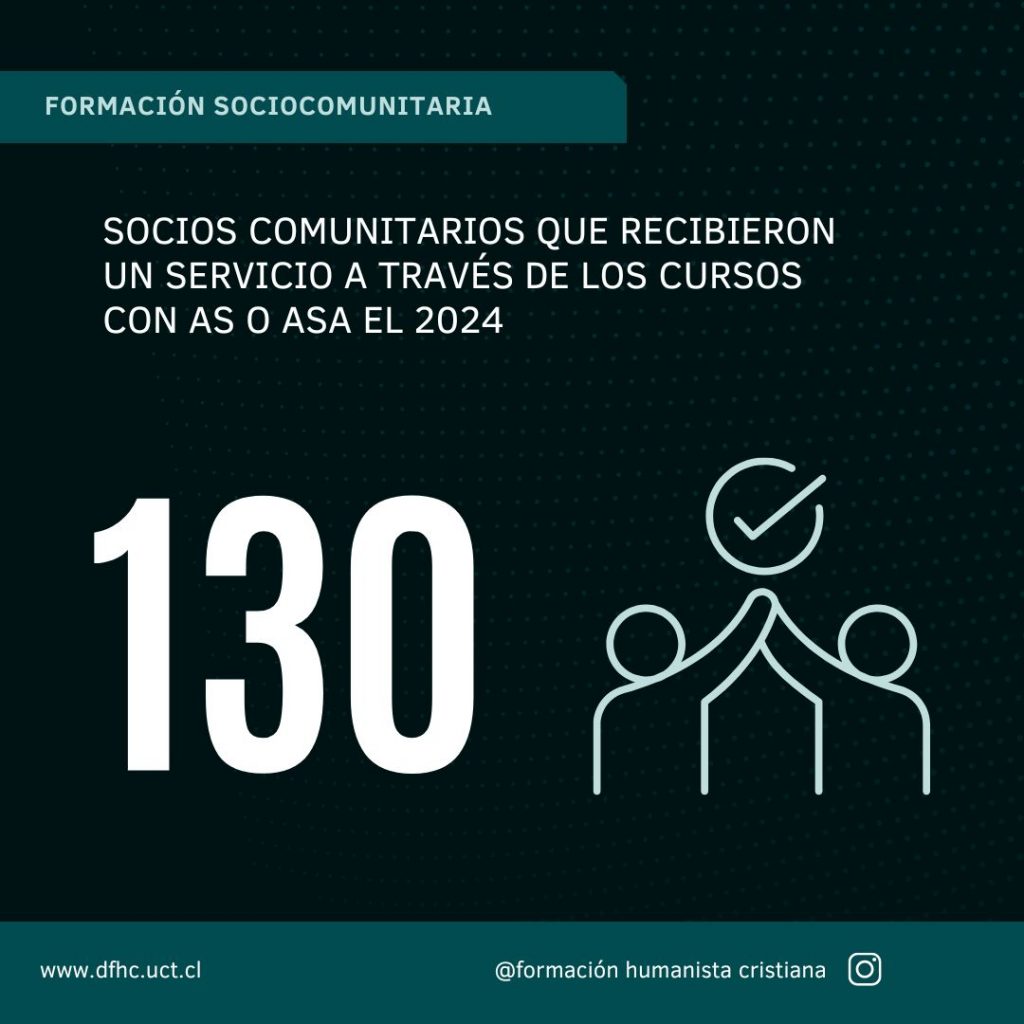 FORMACIÓN SOCIOCOMUNITARIA

SOCIOS COMUNITARIOS QUE RECIBIERON UN SERVICIO A TRAVÉS DE LOS CURSOS CON AS O ASA EL 2024

130

www.dfhc.uct.cl

@formación humanista cristiana